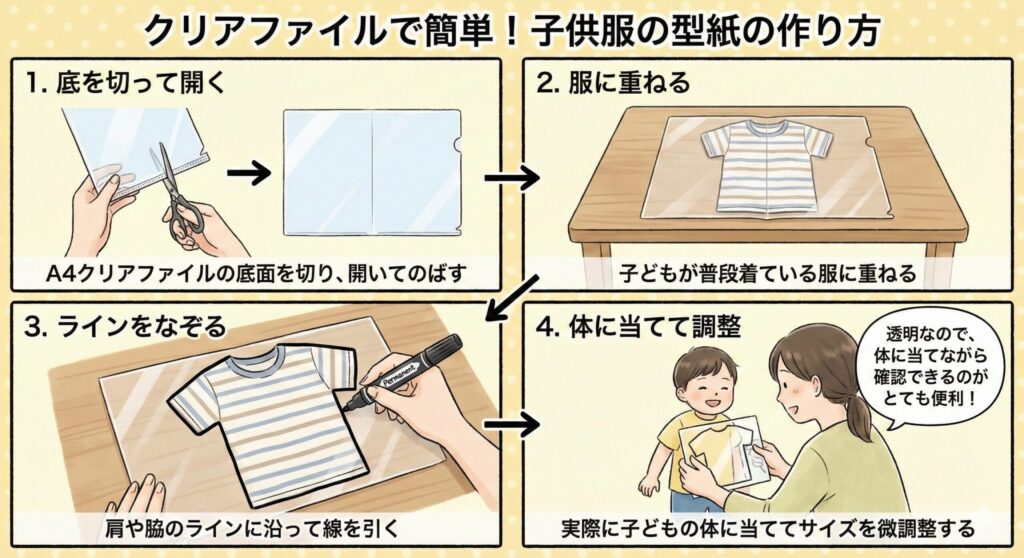 クリアファイルで簡単！子供服の型紙の作り方

1. 底を切って開く

A4クリアファイルの底面を切り、開いてのばす

2. 服に重ねる

子どもが普段着ている服に重ねる

3. ラインをなぞる

Permanent

肩や脇のラインに沿って線を引く

4. 体に当てて調整

透明なので、体に当てながら確認できるのがとても便利！

実際に子どもの体に当ててサイズを微調整する